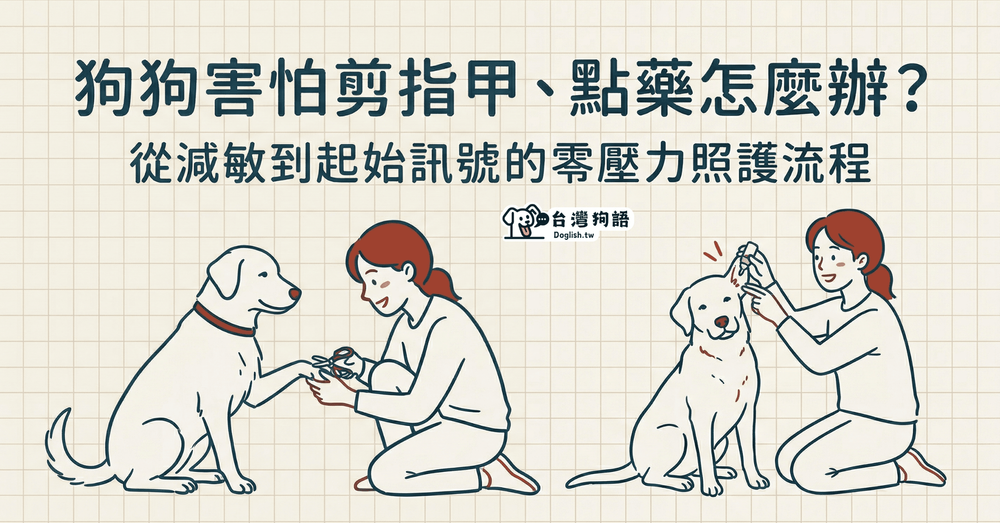 狗狗害怕剪指甲、點藥怎麼辦？
從減敏到起始訊號的零壓力照護流程

台灣狗語
Doglish.tw