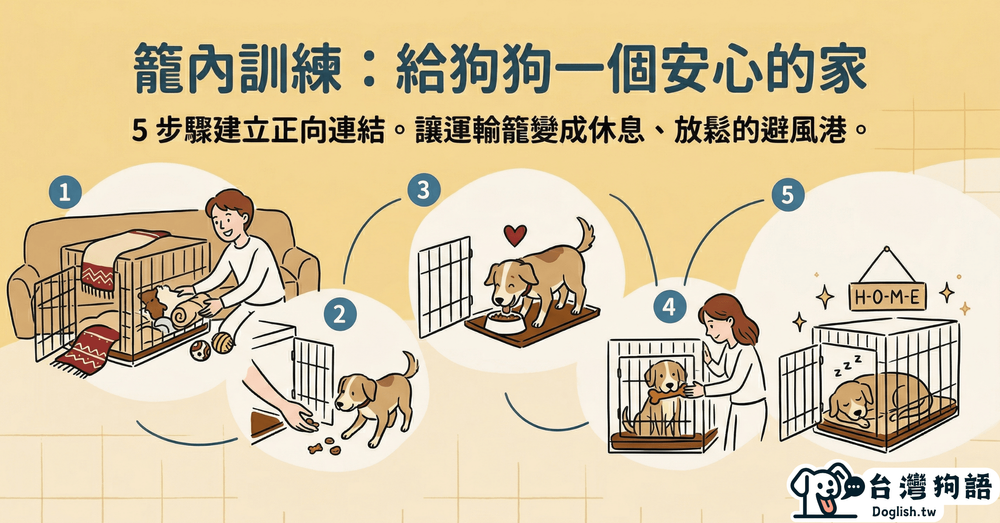 籠內訓練：給狗狗一個安心的家

5 步驟建立正向連結。讓運輸籠變成休息、放鬆的避風港。

1

2

3

4

5

H-O-M-E

z z z

台灣狗語
Doglish.tw